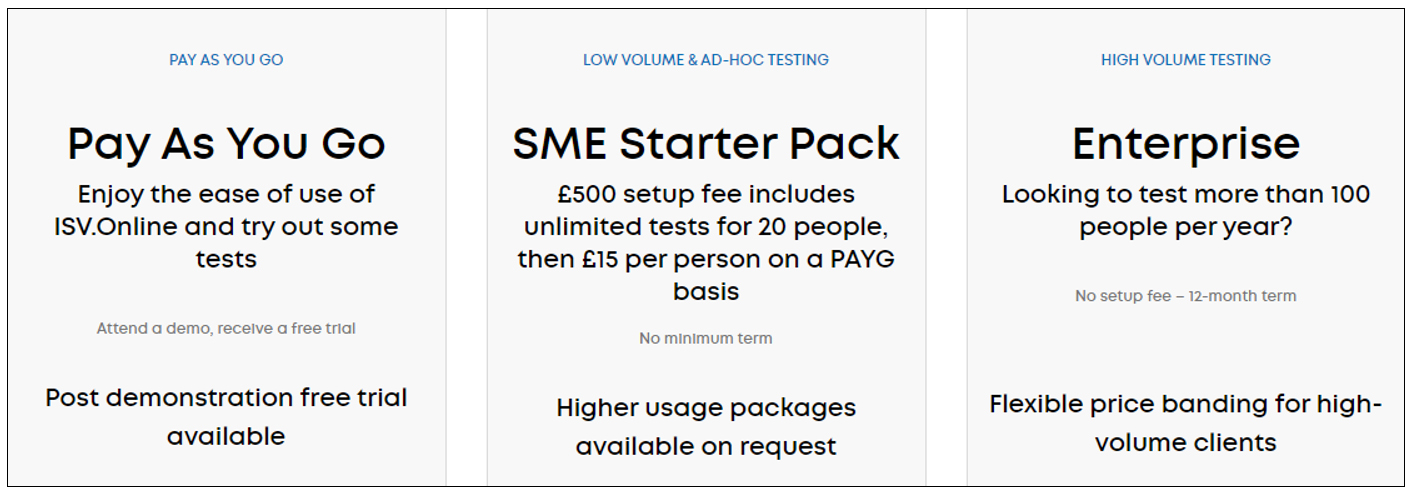 PAY AS YOU GO

Pay As You Go

Enjoy the ease of use of ISV.Online and try out some tests

Attend a demo, receive a free trial

Post demonstration free trial available

LOW VOLUME & AD-HOC TESTING

SME Starter Pack

£500 setup fee includes unlimited tests for 20 people, then £15 per person on a PAYG basis

No minimum term

Higher usage packages available on request

HIGH VOLUME TESTING

Enterprise

Looking to test more than 100 people per year?

No setup fee – 12-month term

Flexible price banding for high-volume clients